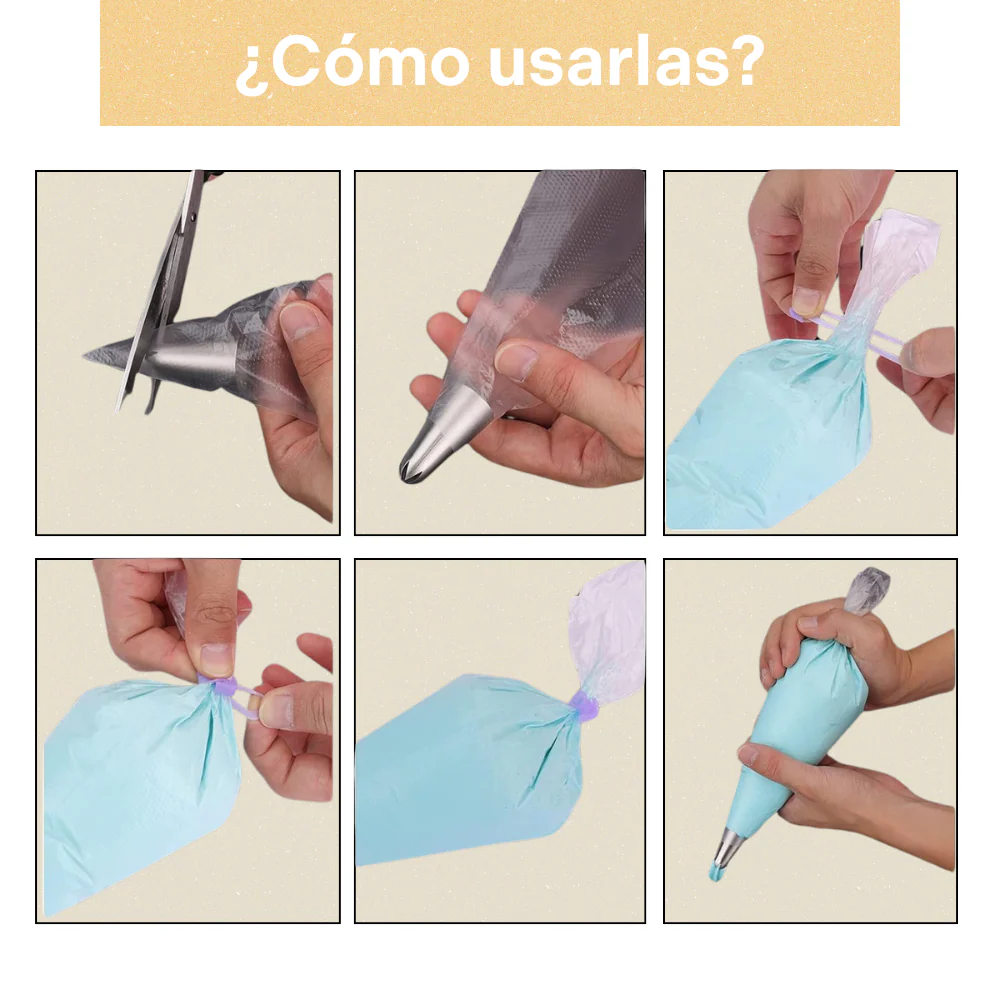 ¿Cómo usarlas?